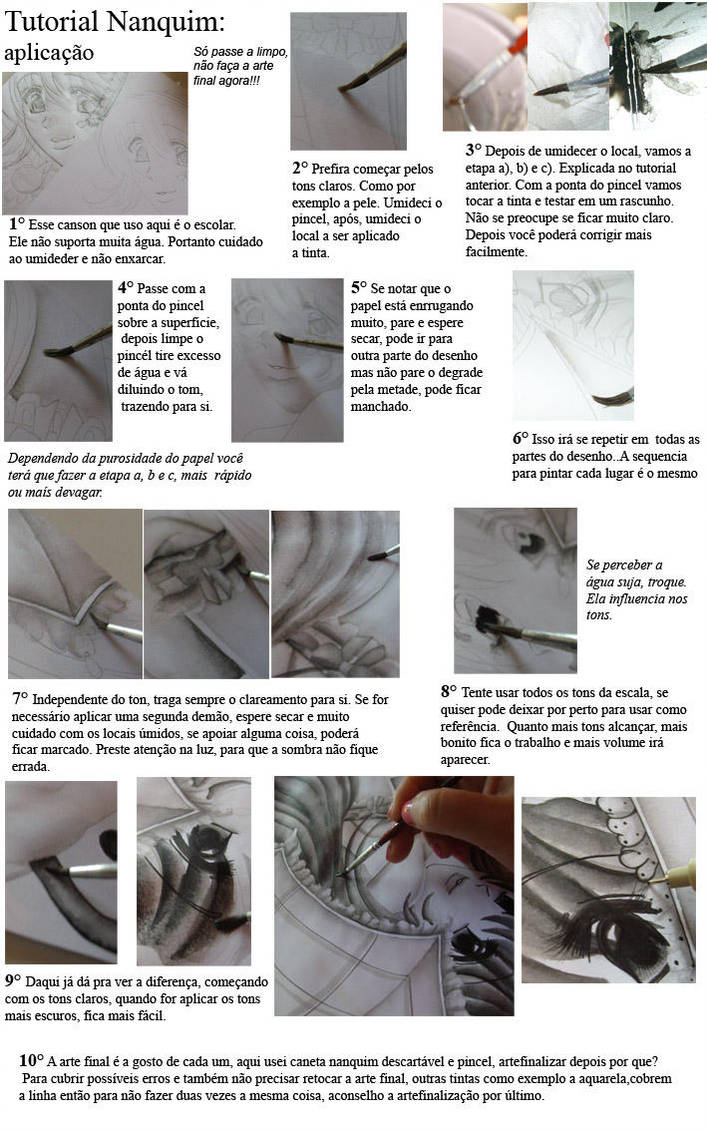 Tutorial Nanquim:
aplicação

Só passe a limpo, não faça a arte final agora!!!

1° Esse canson que uso aqui é o escolar. Ele não suporta muita água. Portanto cuidado ao umideder e não enxarcar.

2° Prefira começar pelos tons claros. Como por exemplo a pele. Umideci o pincel, após, umideci o local a ser aplicado a tinta.

3° Depois de umidecer o local, vamos a etapa a), b) e c). Explicada no tutorial anterior. Com a ponta do pincel vamos tocar a tinta e testar em um rascunho. Não se preocupe se ficar muito claro. Depois você poderá corrigir mais facilmente.

4° Passe com a ponta do pincel sobre a superfície, depois limpe o pincél tire excesso de água e vá diluindo o tom, trazendo para si.

5° Se notar que o papel está enrrugando muito, pare e espere secar, pode ir para outra parte do desenho mas não pare o degrade pela metade, pode ficar manchado.

Dependendo da purosidade do papel você terá que fazer a etapa a, b e c, mais rápido ou mais devagar.

6° Isso irá se repetir em todas as partes do desenho..A sequencia para pintar cada lugar é o mesmo

Se perceber a água suja, troque. Ela influencia nos tons.

7° Independente do ton, traga sempre o clareamento para si. Se for necessário aplicar uma segunda demão, espere secar e muito cuidado com os locais úmidos, se apoiar alguma coisa, poderá ficar marcado. Preste atenção na luz, para que a sombra não fique errada.

8° Tente usar todos os tons da escala, se quiser pode deixar por perto para usar como referência. Quanto mais tons alcançar, mais bonito fica o trabalho e mais volume irá aparecer.

9° Daqui já dá pra ver a diferença, começando com os tons claros, quando for aplicar os tons mais escuros, fica mais fácil.

10° A arte final é a gosto de cada um, aqui usei caneta nanquim descartável e pincel, artefinalizar depois por que? Para cubrir possíveis erros e também não precisar retocar a arte final, outras tintas como exemplo a aquarela,cobrem a linha então para não fazer duas vezes a mesma coisa, aconselho a artefinalização por último.